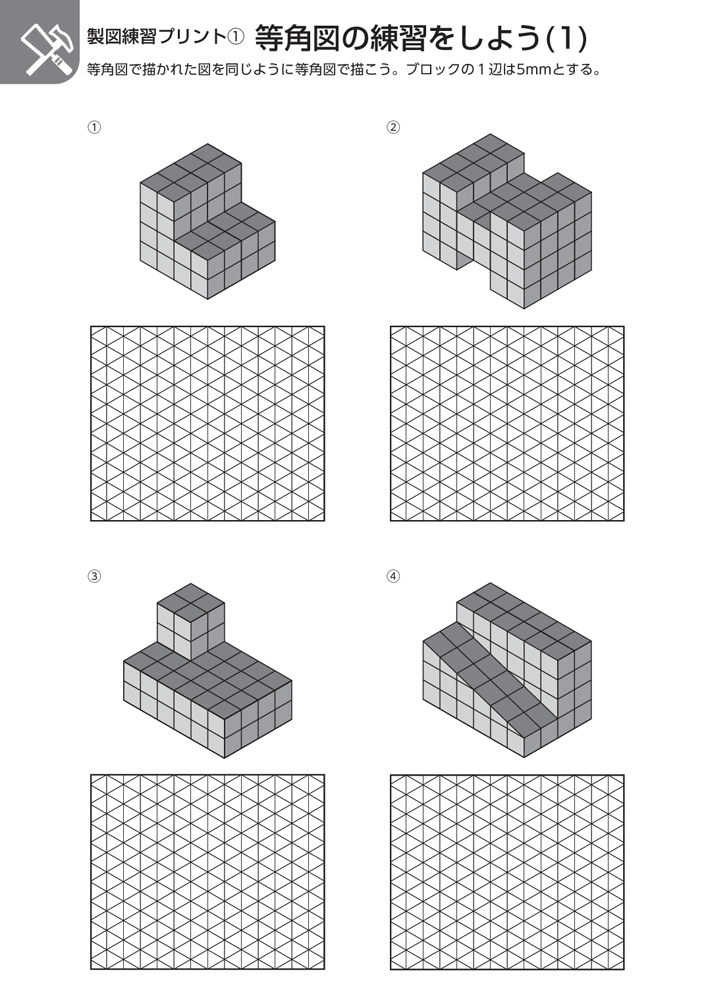 製図練習プリント① 等角図の練習をしよう(1)

等角図で描かれた図を同じように等角図で描こう。ブロックの１辺は5mmとする。

①

②

③

④